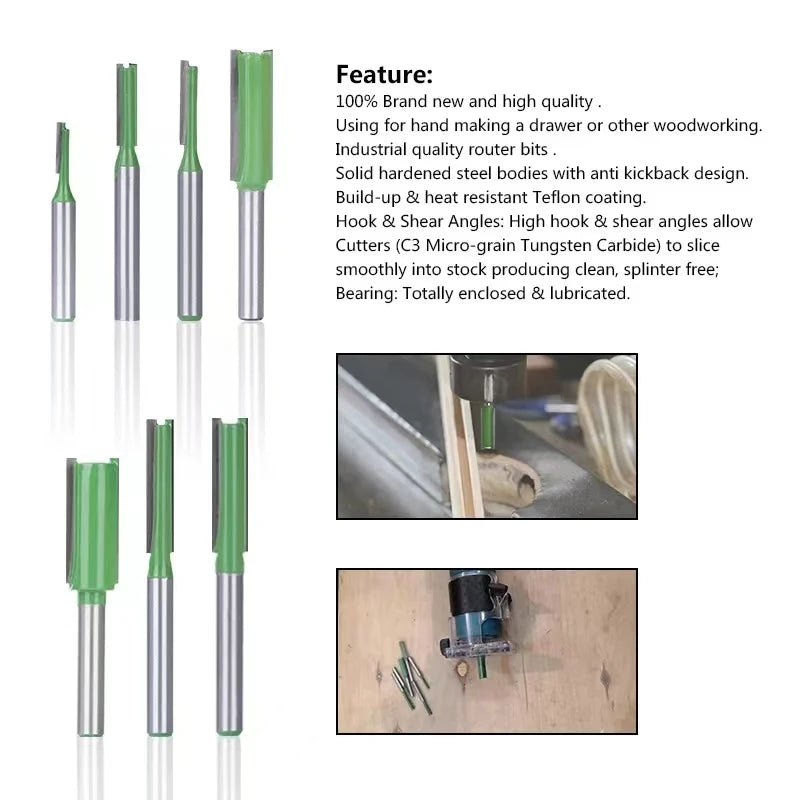 Feature:
100% Brand new and high quality .
Using for hand making a drawer or other woodworking.
Industrial quality router bits .
Solid hardened steel bodies with anti kickback design.
Build-up & heat resistant Teflon coating.
Hook & Shear Angles: High hook & shear angles allow Cutters (C3 Micro-grain Tungsten Carbide) to slice smoothly into stock producing clean, splinter free;
Bearing: Totally enclosed & lubricated.